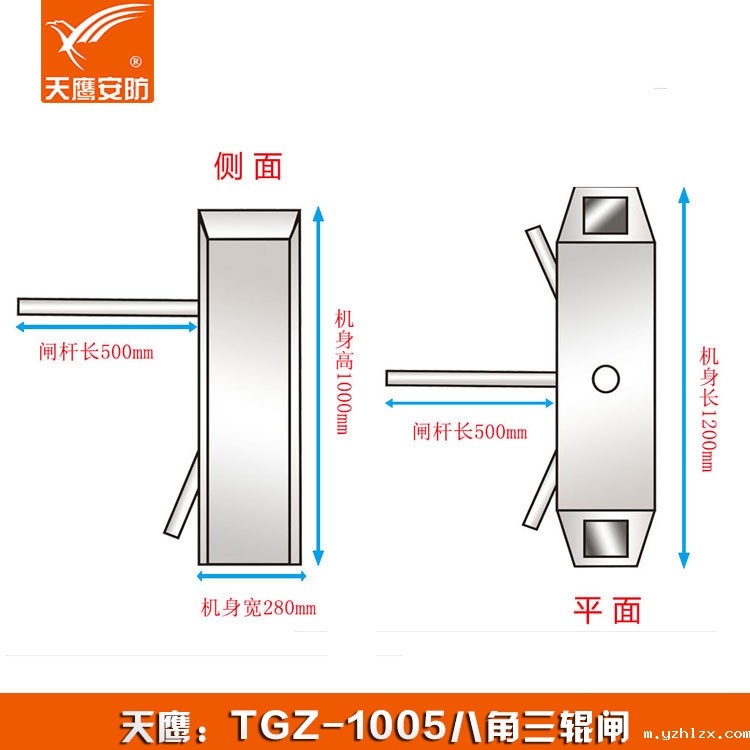 ®
天鹰安防

侧面

闸杆长500mm

机身高1000mm

机身宽280mm

闸杆长500mm

机身长1200mm

平面

天鹰：TGZ-1005八角三辊闸

m.yzhlzx.com